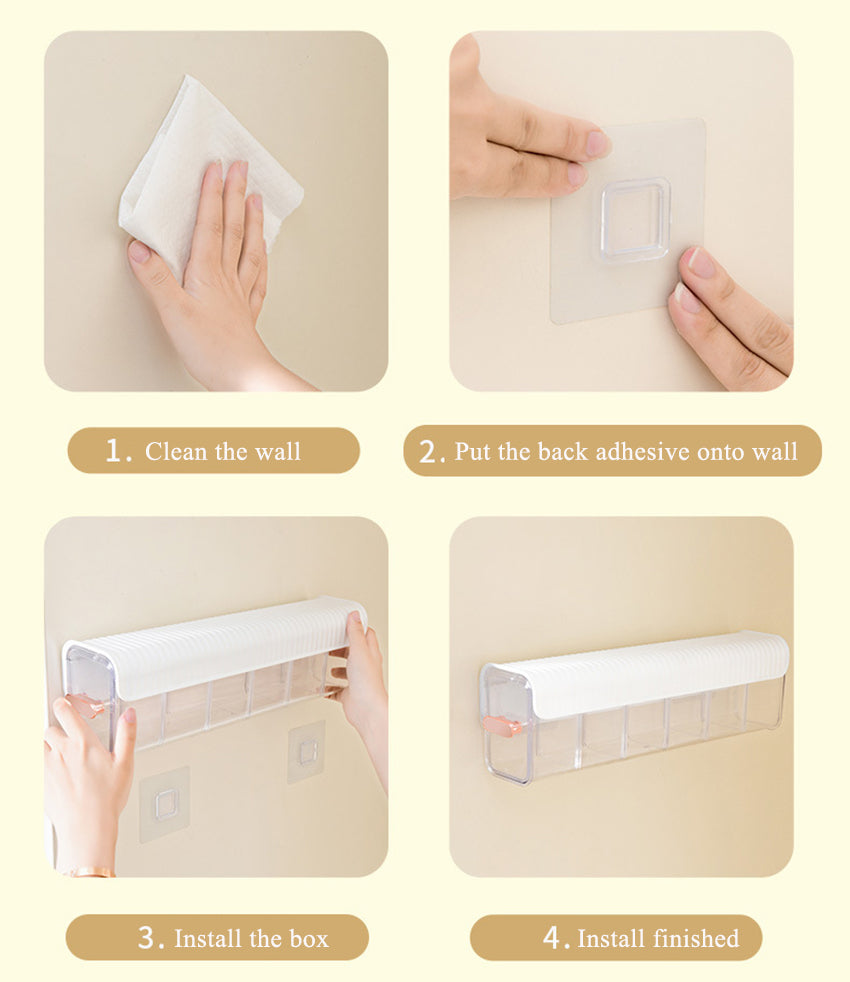 1. Clean the wall

2. Put the back adhesive onto wall

3. Install the box

4. Install finished